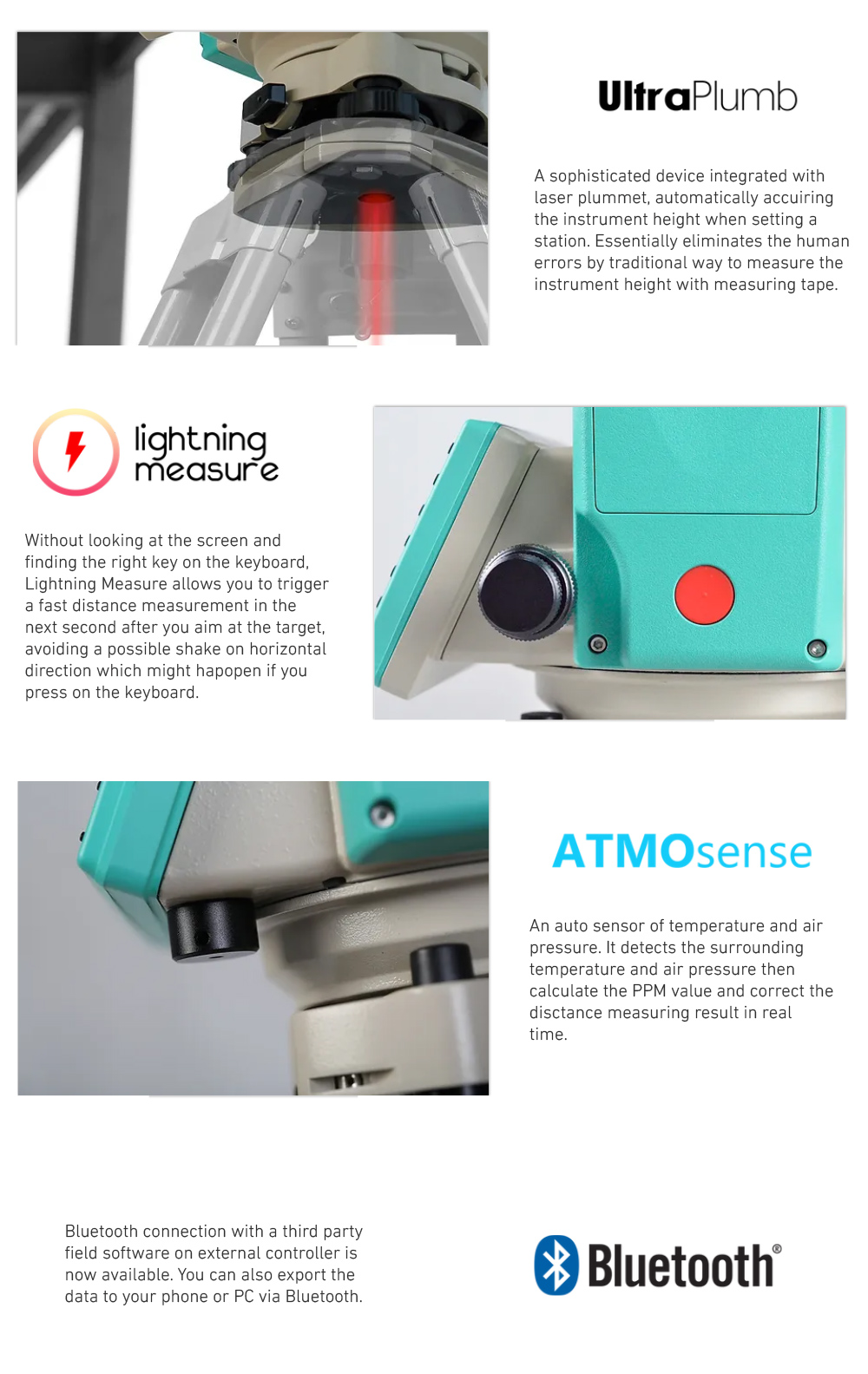 UltraPlumb

A sophisticated device integrated with laser plummet, automatically accuiring the instrument height when setting a station. Essentially eliminates the human errors by traditional way to measure the instrument height with measuring tape.

lightning measure

Without looking at the screen and finding the right key on the keyboard, Lightning Measure allows you to trigger a fast distance measurement in the next second after you aim at the target, avoiding a possible shake on horizontal direction which might hapopen if you press on the keyboard.

ATMOsense

An auto sensor of temperature and air pressure. It detects the surrounding temperature and air pressure then calculate the PPM value and correct the disctance measuring result in real time.

Bluetooth connection with a third party field software on external controller is now available. You can also export the data to your phone or PC via Bluetooth.

Bluetooth®